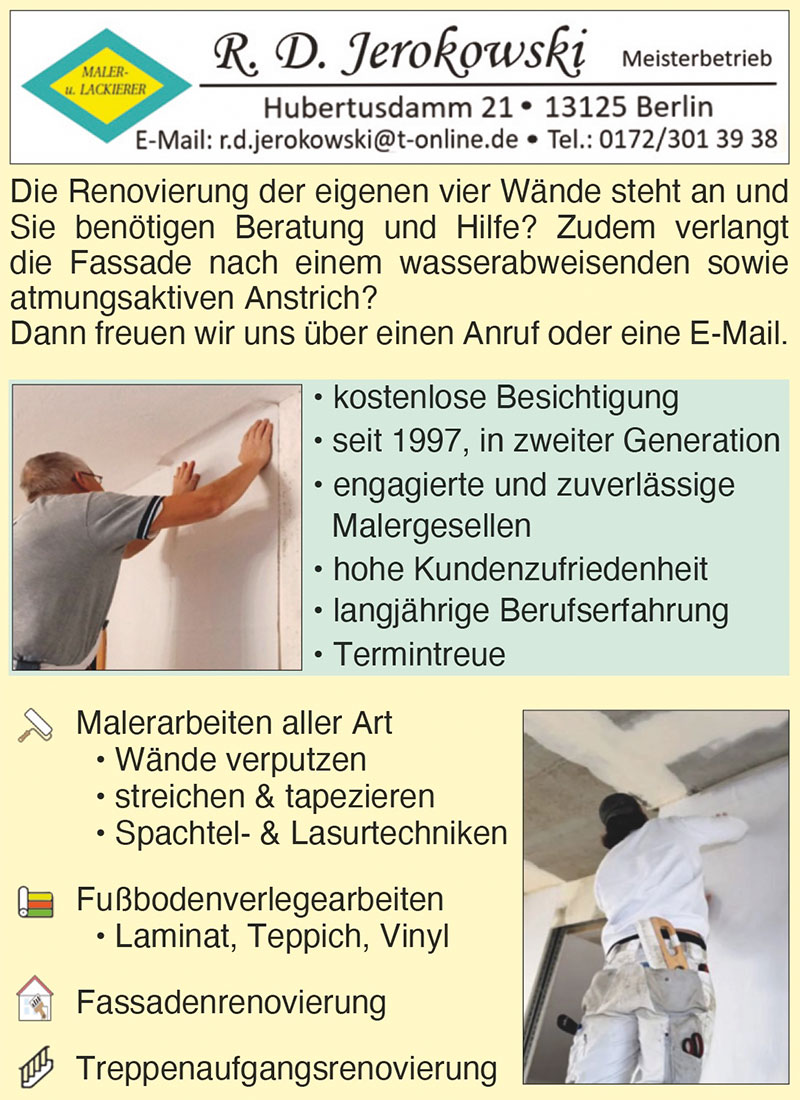 MALER-
u. LACKIERER

R. D. Jerokowski

Meisterbetrieb

Hubertusdamm 21 • 13125 Berlin

E-Mail: r.d.jerokowski@t-online.de • Tel.: 0172/301 39 38

Die Renovierung der eigenen vier Wände steht an und Sie benötigen Beratung und Hilfe? Zudem verlangt die Fassade nach einem wasserabweisenden sowie atmungsaktiven Anstrich?
Dann freuen wir uns über einen Anruf oder eine E-Mail.

• kostenlose Besichtigung
• seit 1997, in zweiter Generation
• engagierte und zuverlässige Malergesellen
• hohe Kundenzufriedenheit
• langjährige Berufserfahrung
• Termintreue

Malerarbeiten aller Art
• Wände verputzen
• streichen & tapezieren
• Spachtel- & Lasurtechniken

Fußbodenverlegearbeiten
• Laminat, Teppich, Vinyl

Fassadenrenovierung

Treppenaufgangsrenovierung